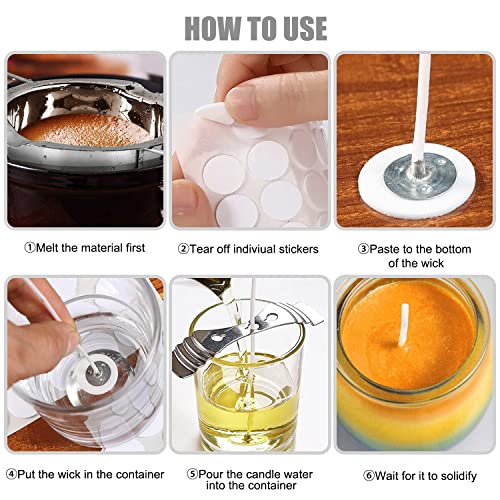 HOW TO USE

①Melt the material first

②Tear off indiviual stickers

③Paste to the bottom of the wick

④Put the wick in the container

⑤Pour the candle water into the container

⑥Wait for it to solidify